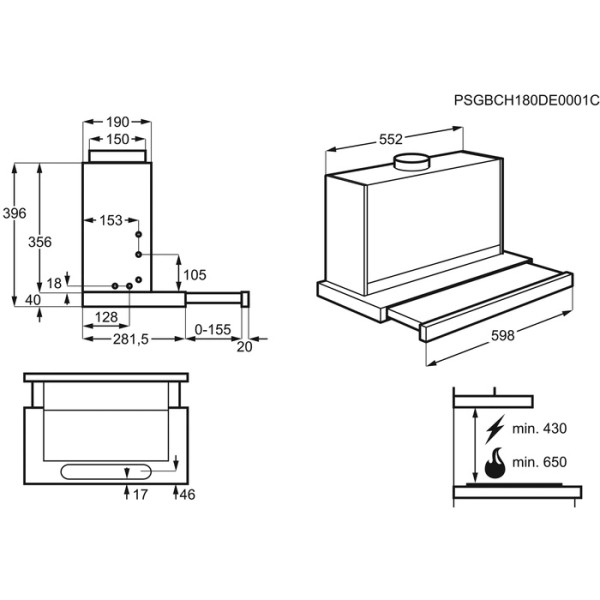 PSGBCH180DE0001C

190
150
396
356
153
105
18
40
128
281,5
0-155
20

552
598

17
46

min. 430
min. 650