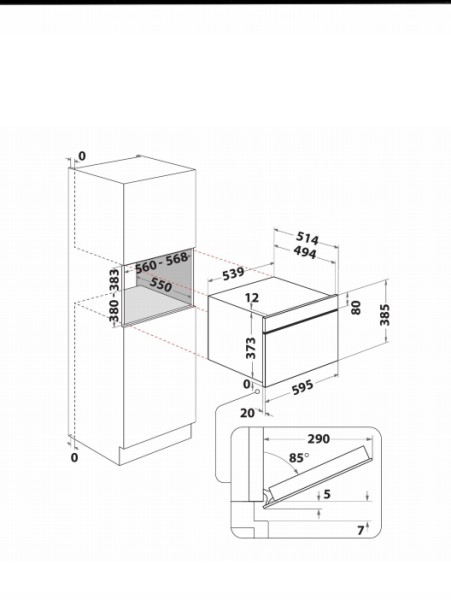 0
560 - 568
380 - 383
550
539
514
494
12
80
385
373
0
595
20
0
290
85°
5
7