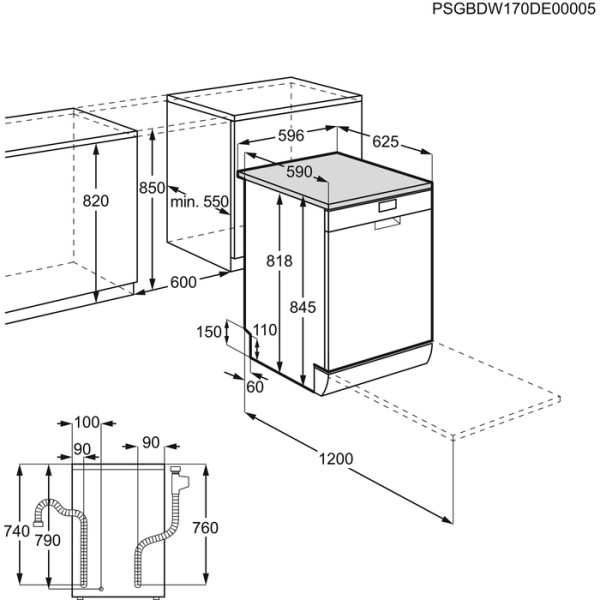 PSGBDW170DE00005

596
625
590
820
850
min. 550
818
845
600
150
110
60
1200
100
90
90
740
790
760