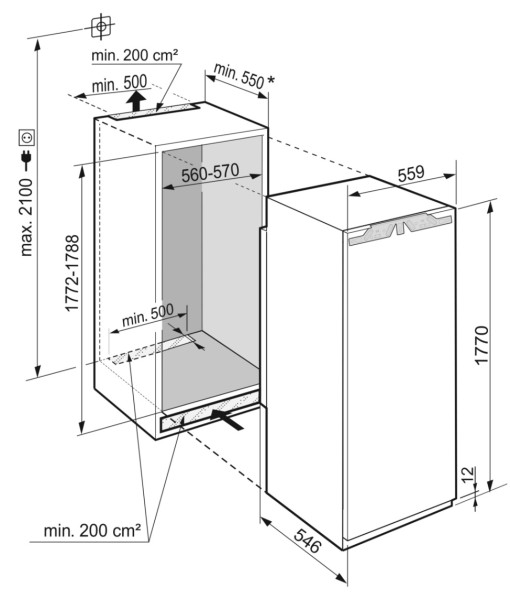 min. 200 cm²
min. 500
min. 550 *
max. 2100
560-570
559
1772-1788
min. 500
1770
12
min. 200 cm²
546