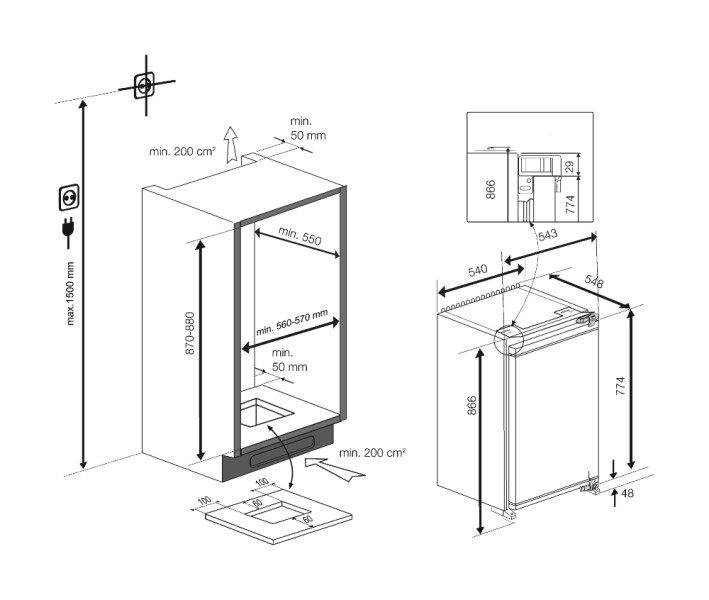 max.1500 mm

min. 200 cm²

min. 50 mm

min. 550

870-880

min. 560-570 mm

min. 50 mm

min. 200 cm²

100
100
60
60

866
29
774

543
540
548

866
774
48