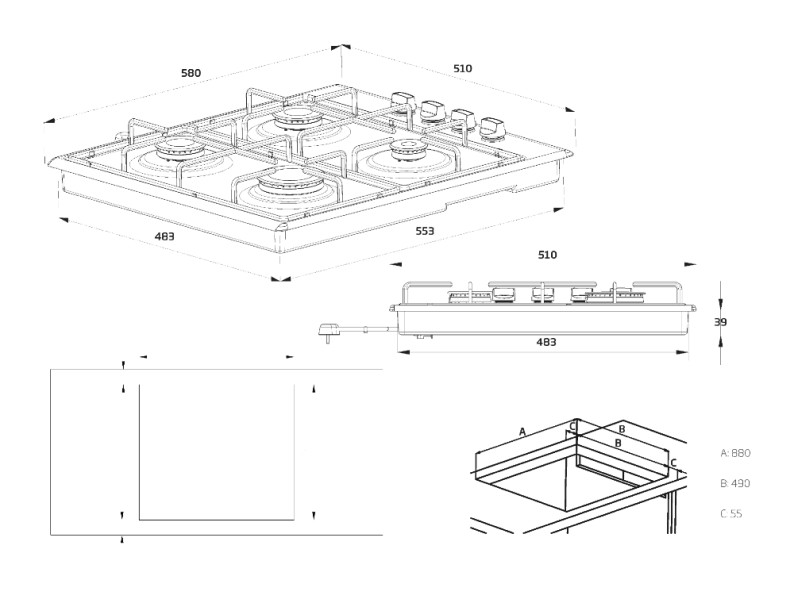 580

510

483

553

510

39

483

A

C

B

B

C

A: 880

B: 490

C: 55