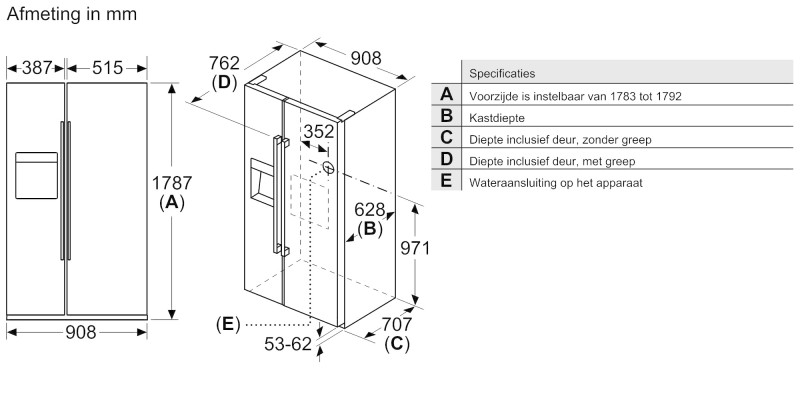 Afmeting in mm

387
515
1787
(A)
908

762
(D)
908
352
628
(B)
971
(E)
53-62
707
(C)

|   | Specificaties |
|---|---|
| A | Voorzijde is instelbaar van 1783 tot 1792 |
| B | Kastdiepte |
| C | Diepte inclusief deur, zonder greep |
| D | Diepte inclusief deur, met greep |
| E | Wateraansluiting op het apparaat |