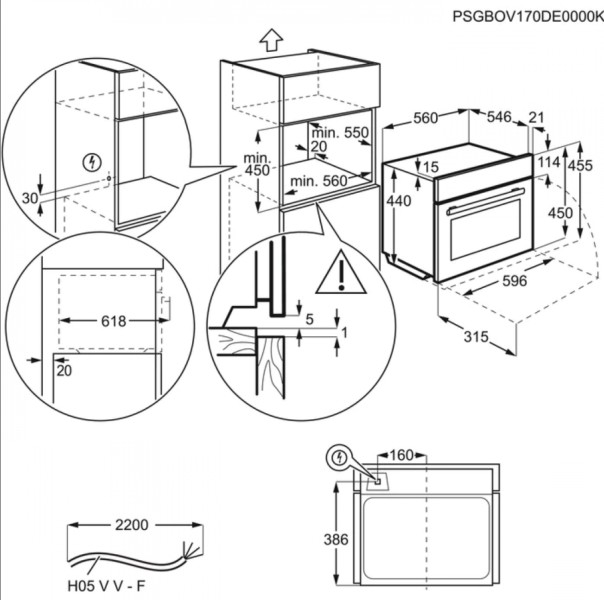 PSGBOV170DE0000K

30

min. 550
20
min. 450
min. 560

560
546
21
15
114
455
440
450
596
315

618
20

5
1

160
386

2200
H05 V V - F