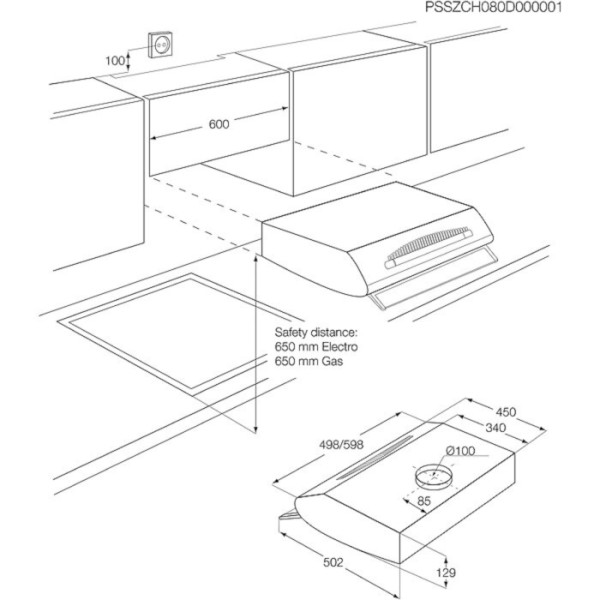 PSSZCH080D000001

100

600

Safety distance:
650 mm Electro
650 mm Gas

450
340
498/598
Ø100
85
502
129