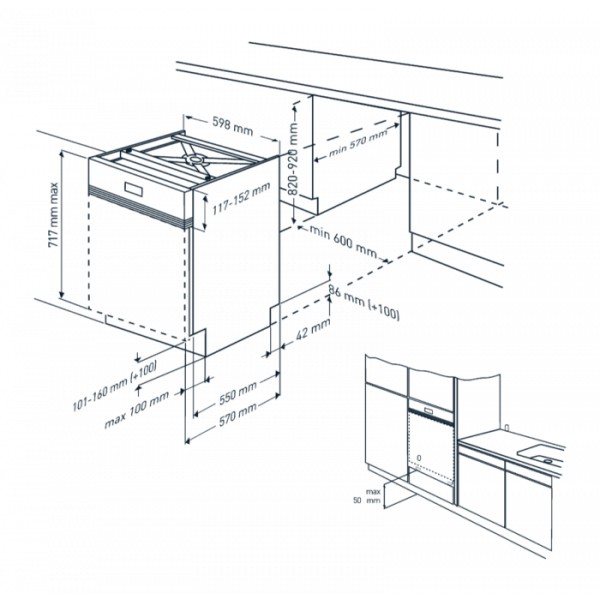 598 mm

820-920 mm

min 570 mm

717 mm max

117-152 mm

min 600 mm

86 mm (+100)

42 mm

101-160 mm (+100)

max 100 mm

550 mm

570 mm

0

max
50 mm