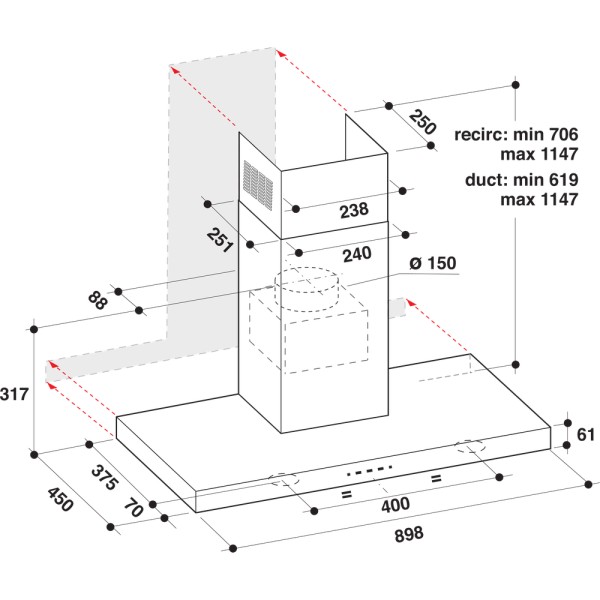 250
recirc: min 706
max 1147
duct: min 619
max 1147
238
251
240
ø 150
88
317
61
375
450
70
=
=
400
898