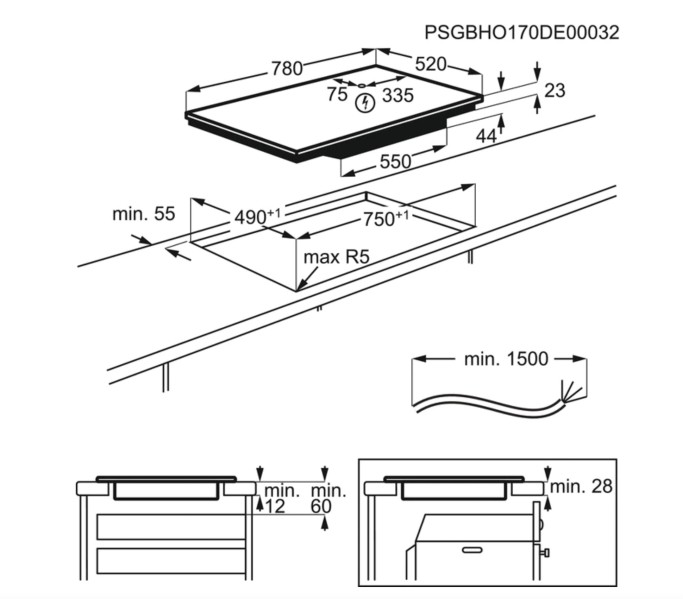 PSGBHO170DE00032

780
520
75
335
23
44
550

min. 55
$490^{+1}$
$750^{+1}$
max R5

min. 1500

min. 12
min. 60

min. 28