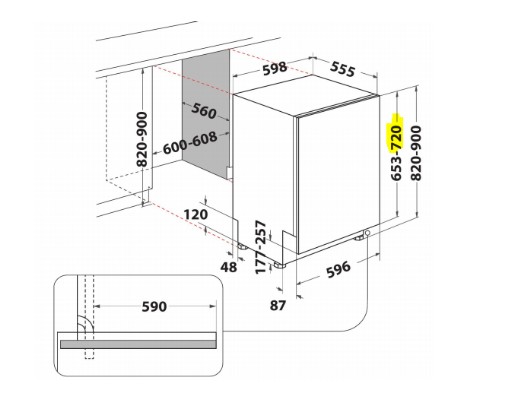 598
555
560
820-900
600-608
653-720
820-900
120
177-257
48
596
87
590