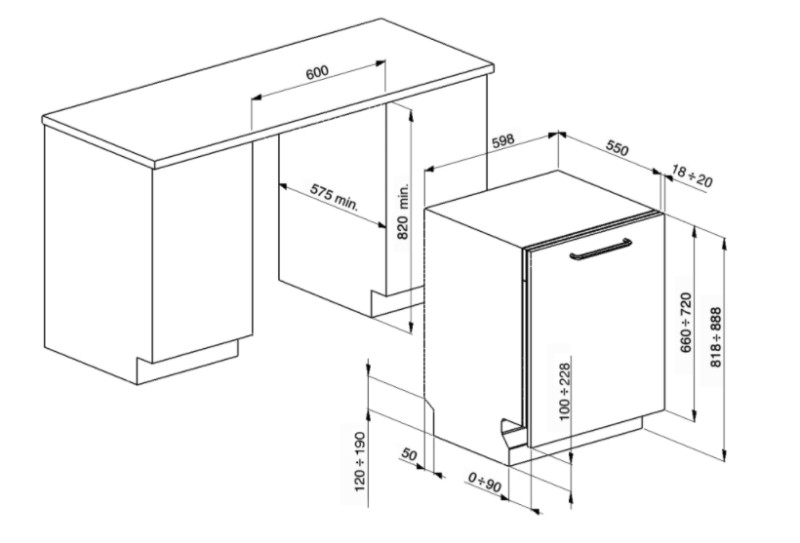 600
575 min.
820 min.
598
550
18 ÷ 20
660 ÷ 720
818 ÷ 888
100 ÷ 228
120 ÷ 190
50
0 ÷ 90