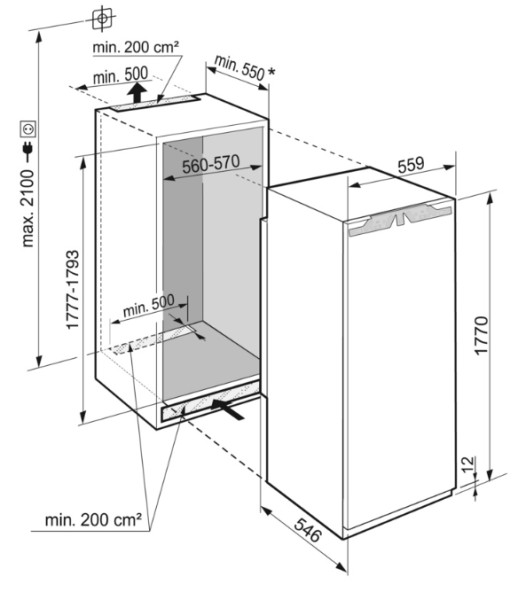 min. 200 cm²
min. 500
min. 550 *
max. 2100
560-570
559
1777-1793
min. 500
1770
12
min. 200 cm²
546