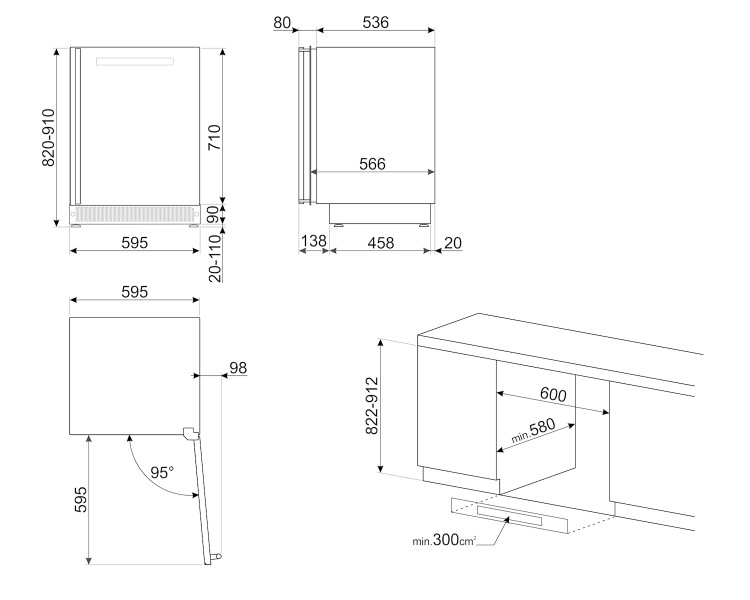 820-910
710
90
20-110
595
80
536
566
138
458
20
595
98
95°
595
822-912
600
min.580
min.300cm²