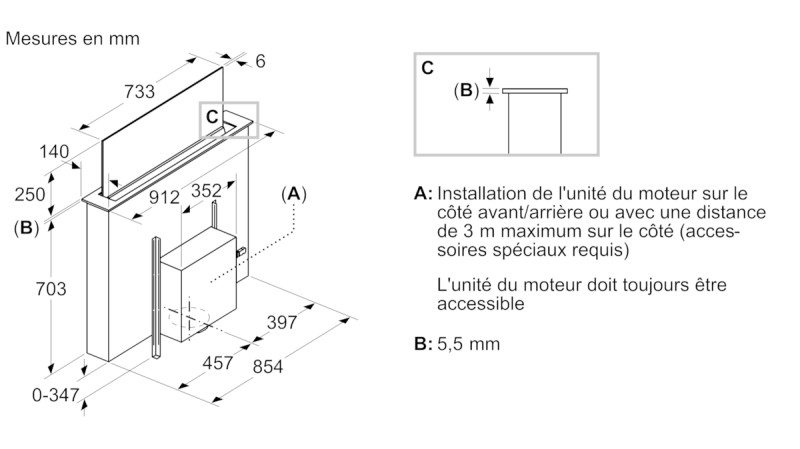 Mesures en mm

733

6

C

140

250

(B)

912

352

(A)

703

397

457

854

0-347

C

(B)

A: Installation de l'unité du moteur sur le côté avant/arrière ou avec une distance de 3 m maximum sur le côté (accessoires spéciaux requis)

L'unité du moteur doit toujours être accessible

B: 5,5 mm