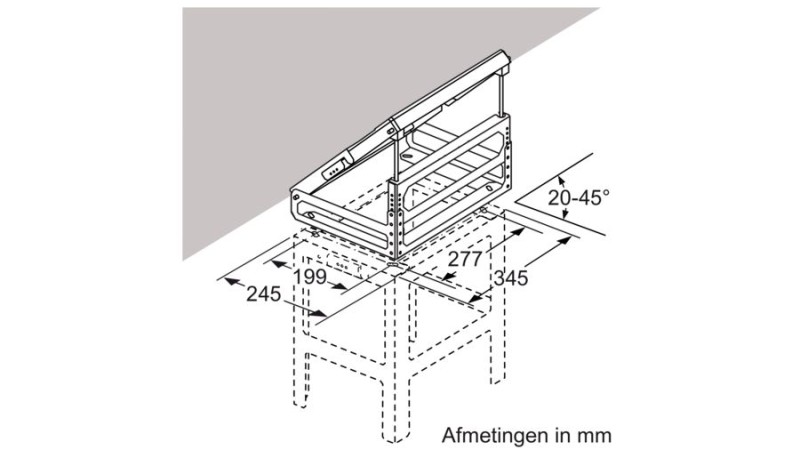 20-45°

277

345

199

245

Afmetingen in mm