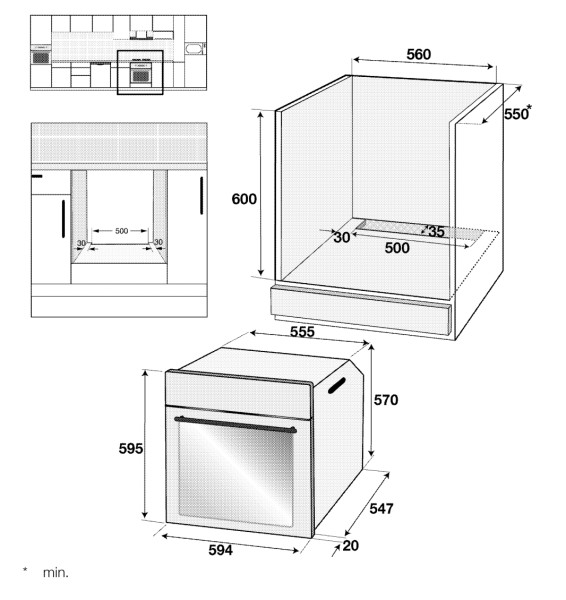 500
30
30

560
550*
600
30
35
500

555
570
595
547
594
20

* min.