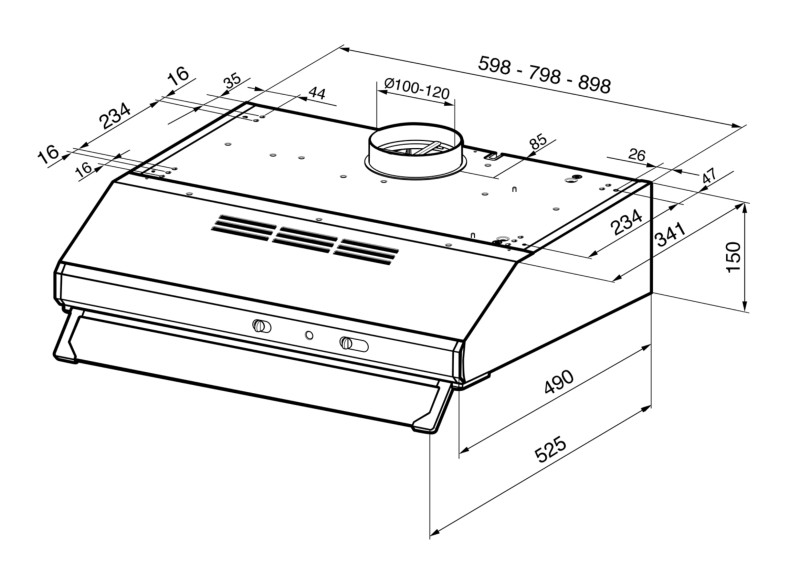 598 - 798 - 898
16
35
44
Ø100-120
234
16
16
85
26
47
234
341
150
490
525