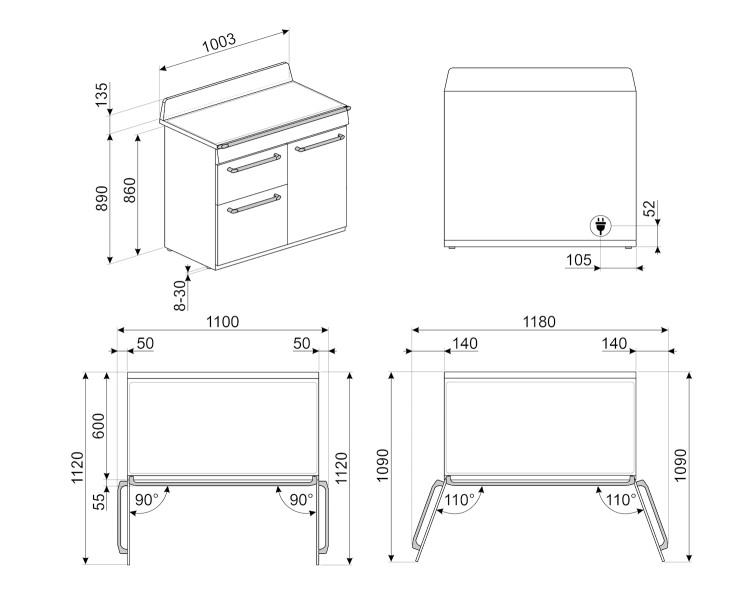 1003
135
890
860
8-30
52
105
1100
50
50
600
1120
55
90°
90°
1120
1180
140
140
1090
110°
110°
1090