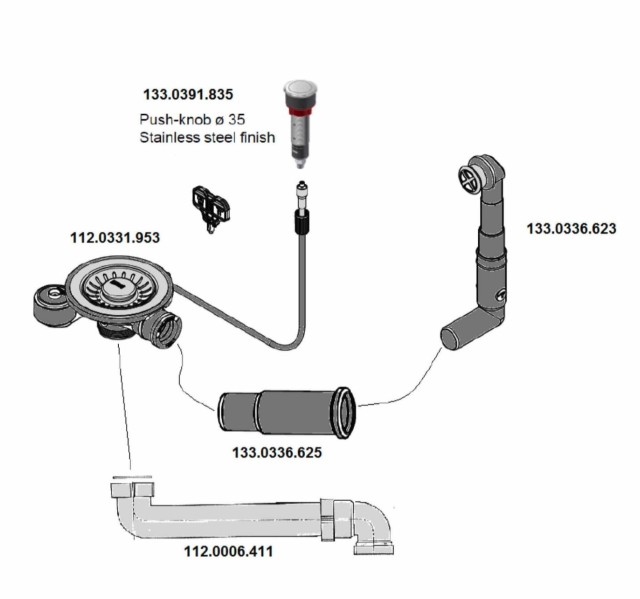 133.0391.835

Push-knob ø 35
Stainless steel finish

112.0331.953

133.0336.623

133.0336.625

112.0006.411