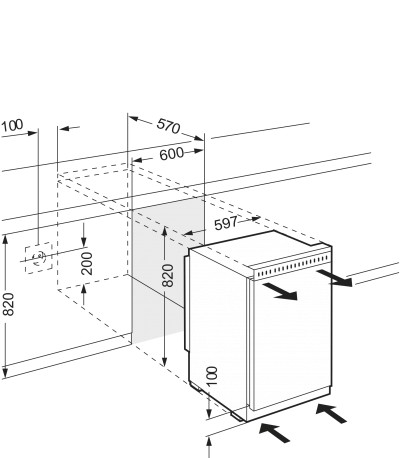 100
570
600
597
200
820
820
100