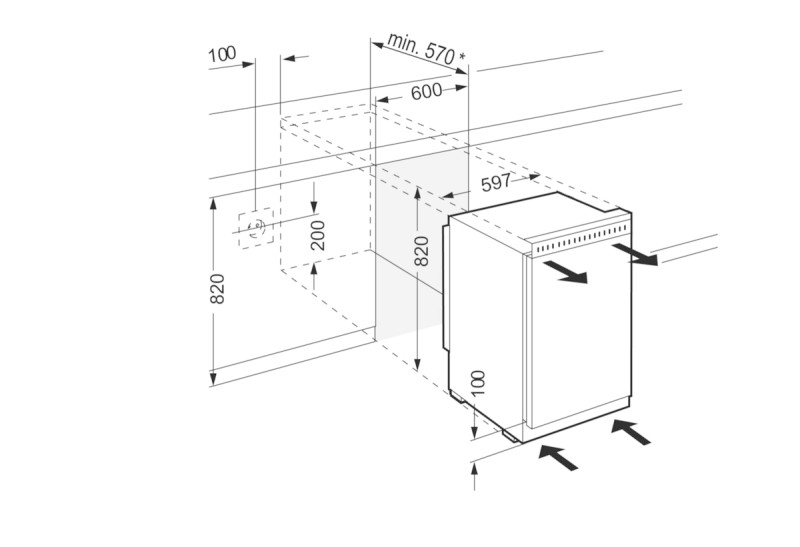 100
min. 570 *
600
597
200
820
820
100