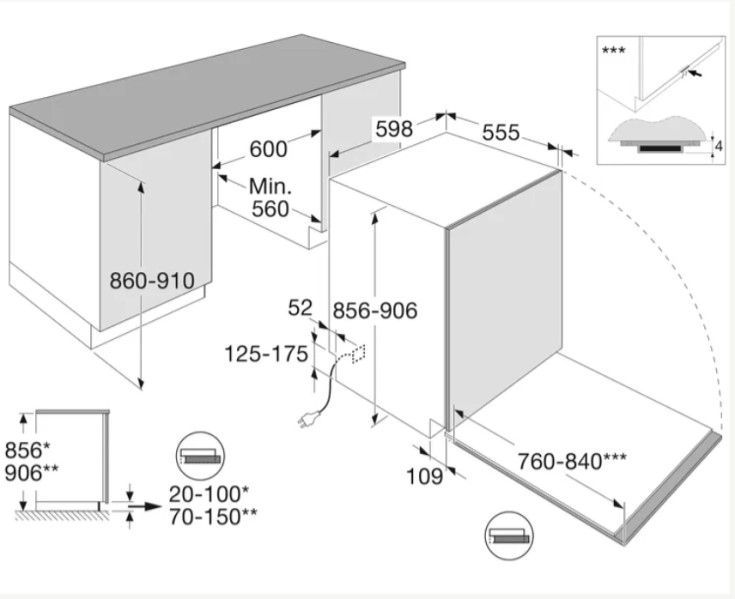 ***

4

598

555

600

Min.
560

860-910

52

856-906

125-175

856*
906**

20-100*
70-150**

109

760-840***