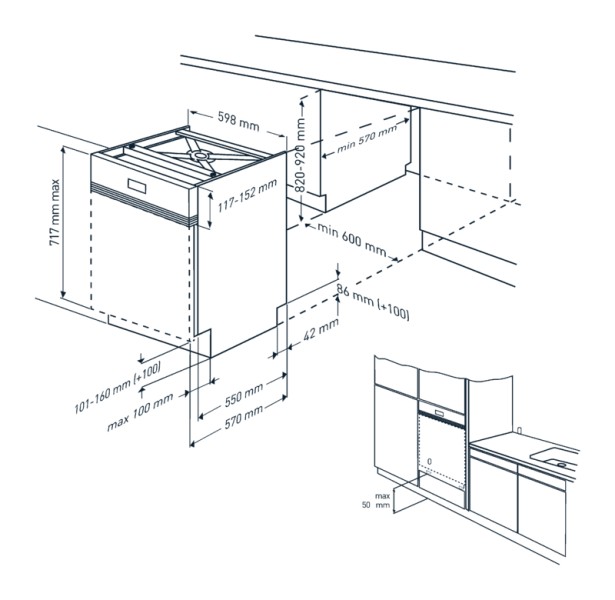 598 mm

820-920 mm

min 570 mm

717 mm max

117-152 mm

min 600 mm

86 mm (+100)

42 mm

101-160 mm (+100)

max 100 mm

550 mm

570 mm

0

max
50 mm