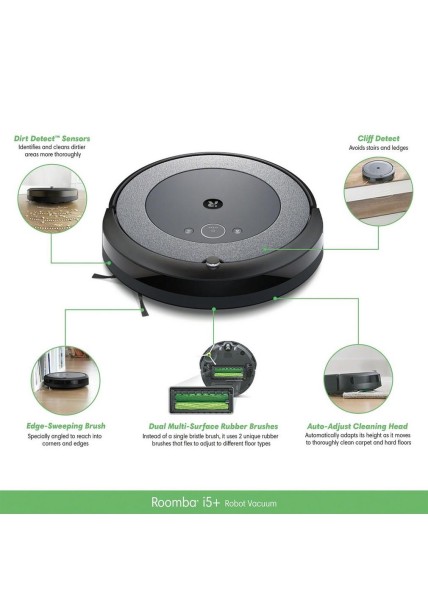 Dirt Detect™ Sensors
Identifies and cleans dirtier areas more thoroughly

Cliff Detect
Avoids stairs and ledges

Edge-Sweeping Brush
Specially angled to reach into corners and edges

Dual Multi-Surface Rubber Brushes
Instead of a single bristle brush, it uses 2 unique rubber brushes that flex to adjust to different floor types

Auto-Adjust Cleaning Head
Automatically adapts its height as it moves to thoroughly clean carpet and hard floors

Roomba® i5+ Robot Vacuum