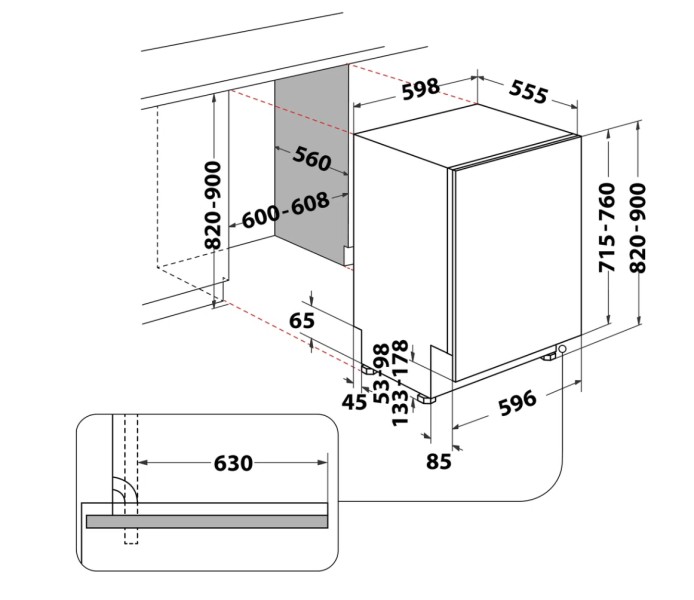 598
555
560
600-608
820-900
715-760
820-900
65
45
53-98
133-178
596
85
630