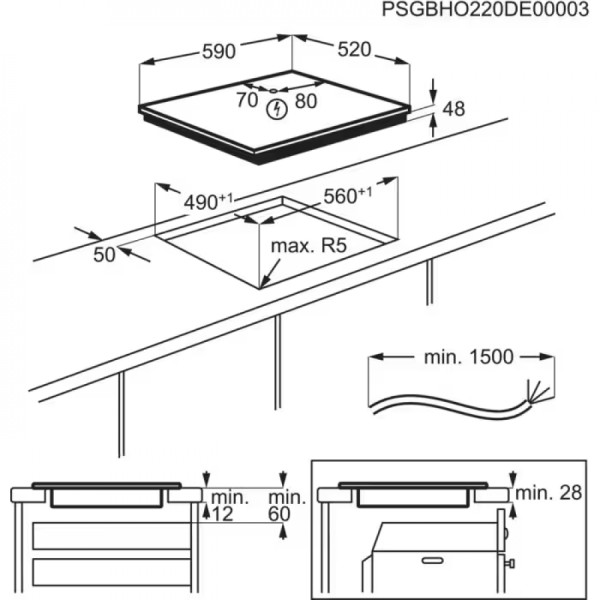 PSGBHO220DE00003

590

520

70

80

48

$490^{+1}$

$560^{+1}$

50

max. R5

min. 1500

min. 12

min. 60

min. 28