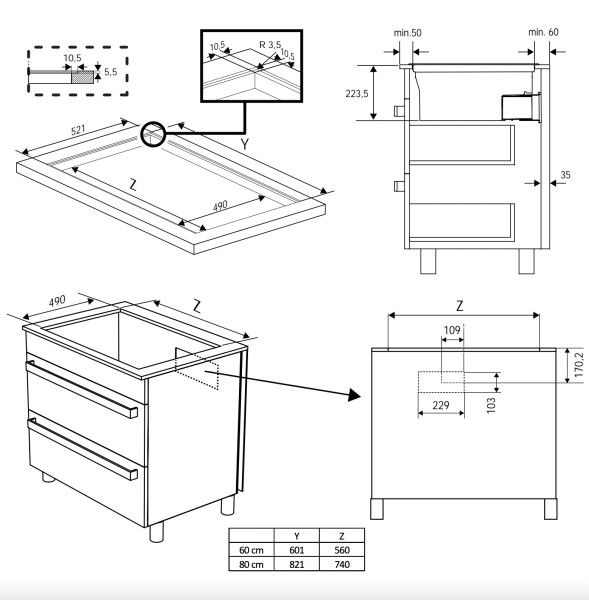 10,5
5,5
10,5
R 3,5
10,5
521
Y
Z
490
min.50
min. 60
223,5
35
490
Z
Z
109
170,2
103
229

|  | Y | Z |
|---|---|---|
| 60 cm | 601 | 560 |
| 80 cm | 821 | 740 |