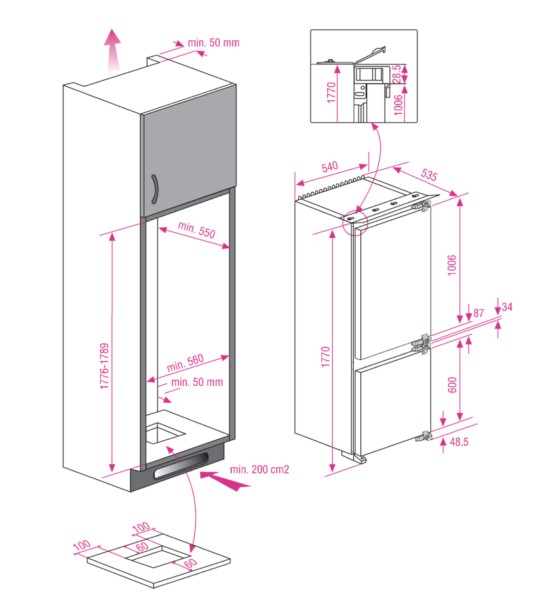 min. 50 mm

min. 550

1776-1789

min. 560

min. 50 mm

min. 200 cm2

100

100

60

60

1770

28.5

1006

540

535

1006

87

34

1770

600

48.5