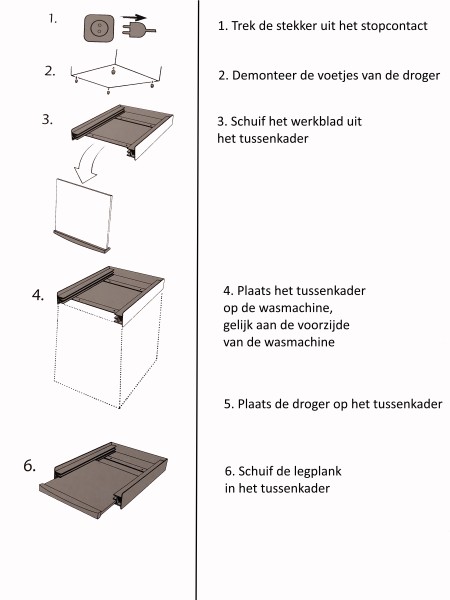 1.

2.

3.

4.

6.

1. Trek de stekker uit het stopcontact

2. Demonteer de voetjes van de droger

3. Schuif het werkblad uit het tussenkader

4. Plaats het tussenkader op de wasmachine, gelijk aan de voorzijde van de wasmachine

5. Plaats de droger op het tussenkader

6. Schuif de legplank in het tussenkader