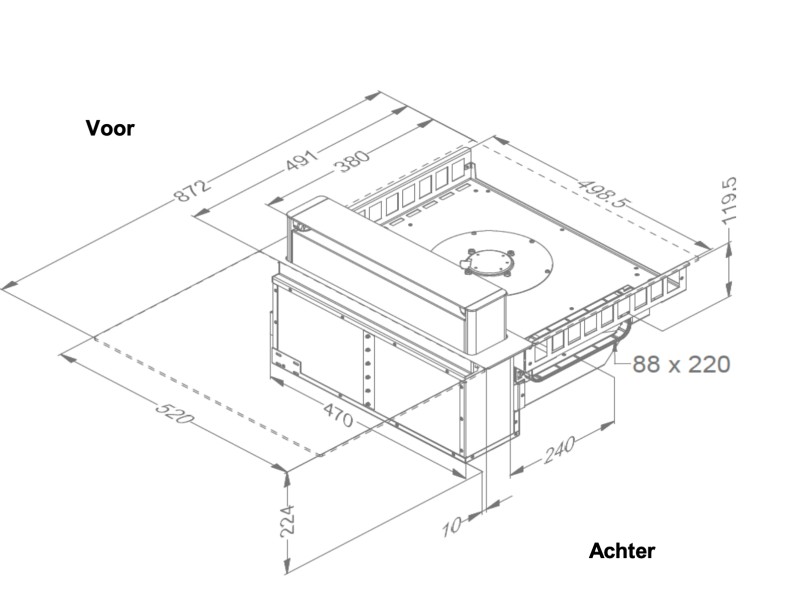 Voor

872

491

380

498.5

119.5

88 x 220

520

470

240

224

10

Achter