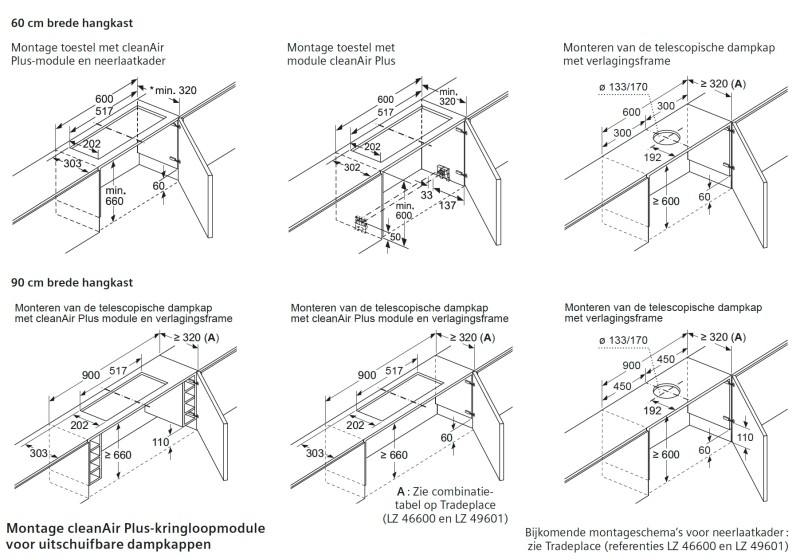 60 cm brede hangkast

Montage toestel met cleanAir Plus-module en neerlaatkader

600
517
*min. 320
202
303
min. 660
60

Montage toestel met module cleanAir Plus

600
517
min. 320
202
302
33
137
min. 600
50

Monteren van de telescopische dampkap met verlagingsframe

ø 133/170
≥ 320 (A)
600
300
300
192
≥ 600
60

90 cm brede hangkast

Monteren van de telescopische dampkap met cleanAir Plus module en verlagingsframe

≥ 320 (A)
900
517
202
303
≥ 660
110

Monteren van de telescopische dampkap met cleanAir Plus module en verlagingsframe

≥ 320 (A)
900
517
202
303
≥ 660
60

A : Zie combinatietabel op Tradeplace (LZ 46600 en LZ 49601)

Monteren van de telescopische dampkap met verlagingsframe

ø 133/170
≥ 320 (A)
900
450
450
192
≥ 600
60
110

Montage cleanAir Plus-kringloopmodule voor uitschuifbare dampkappen

Bijkomende montageschema's voor neerlaatkader : zie Tradeplace (referenties LZ 46600 en LZ 49601)