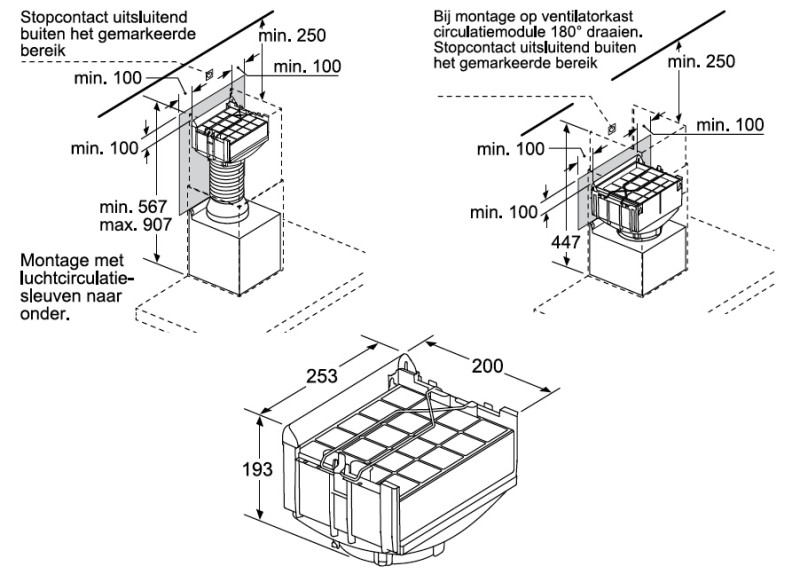 Stopcontact uitsluitend buiten het gemarkeerde bereik

min. 250

min. 100

min. 100

min. 100

min. 567
max. 907

Montage met luchtcirculatiesleuven naar onder.

Bij montage op ventilatorkast circulatiemodule 180° draaien. Stopcontact uitsluitend buiten het gemarkeerde bereik

min. 250

min. 100

min. 100

min. 100

447

253

200

193