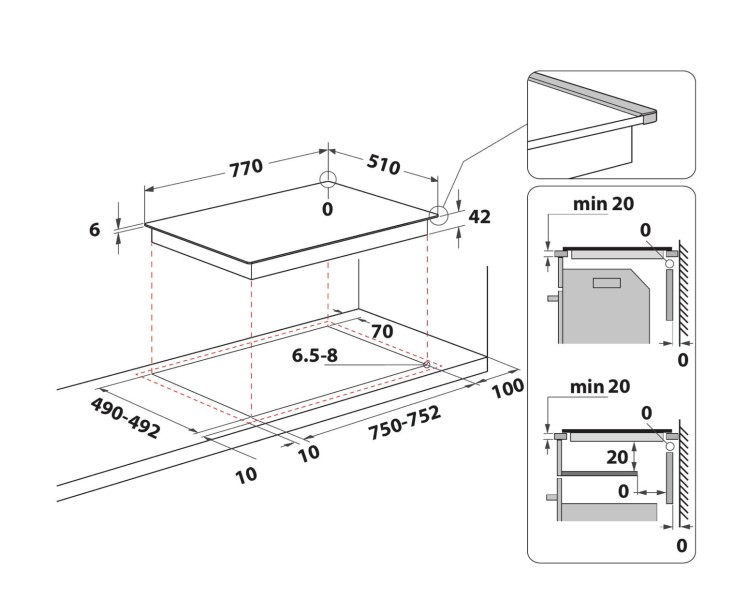 770
510
0
6
42
70
6.5-8
100
490-492
750-752
10
10
min 20
0
0
min 20
0
20
0
0