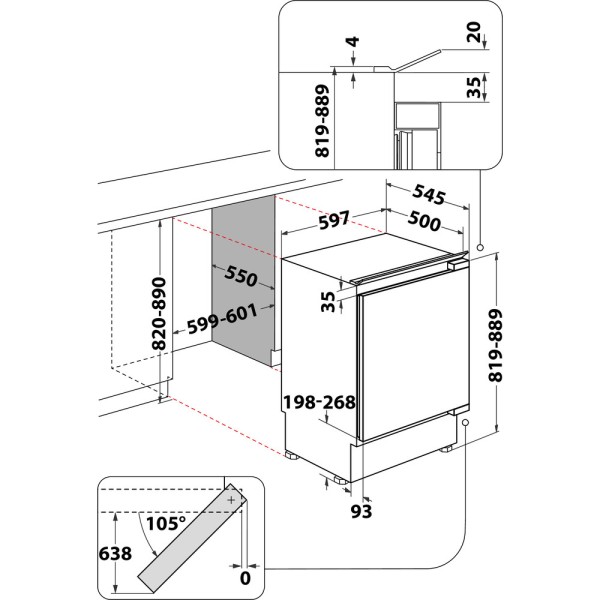 4
20
35
819-889
545
597
500
550
35
820-890
599-601
819-889
198-268
93
105°
638
0