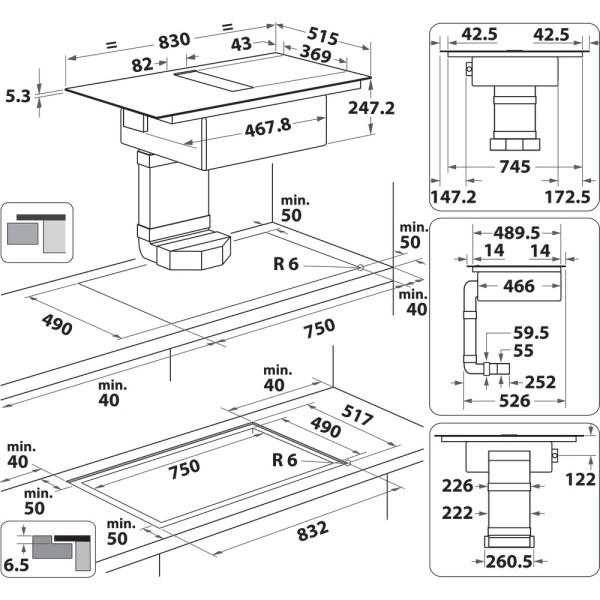 = 830 =
515
82
43
369
5.3
247.2
467.8
min. 50
min. 50
R 6
min. 40
490
750
min. 40
min. 40
517
490
min. 40
750
R 6
min. 50
min. 50
832
6.5
42.5
42.5
745
147.2
172.5
489.5
14
14
466
59.5
55
252
526
122
226
222
260.5