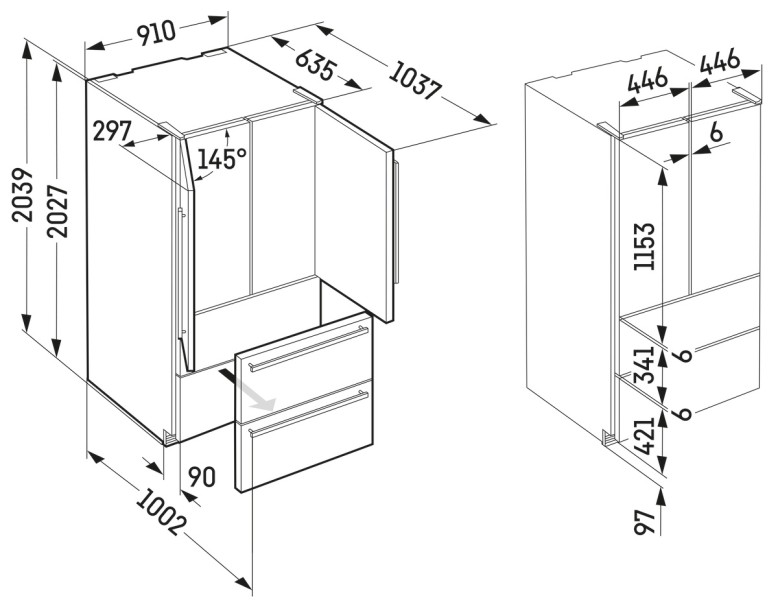 910
635
1037
297
145°
2039
2027
90
1002
446
446
6
1153
6
341
6
421
97