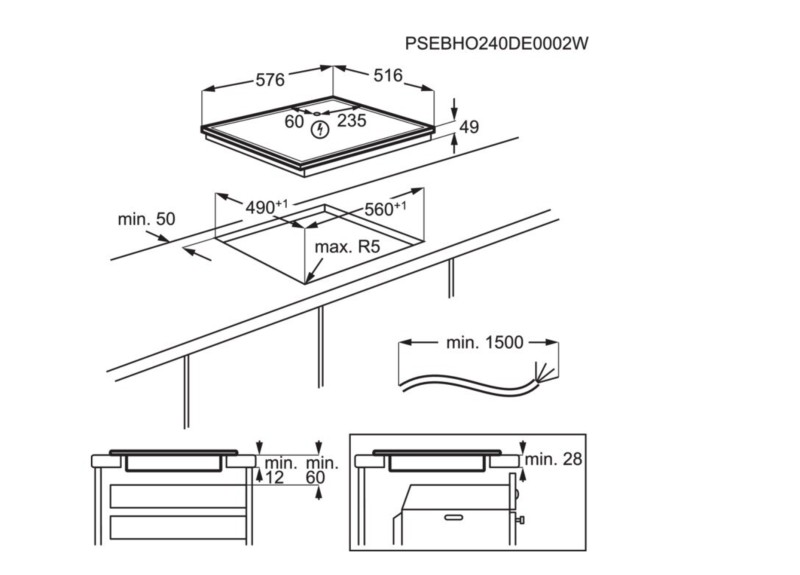 PSEBHO240DE0002W

576

516

60

235

49

$490^{+1}$

$560^{+1}$

min. 50

max. R5

min. 1500

min.
12

min.
60

min. 28