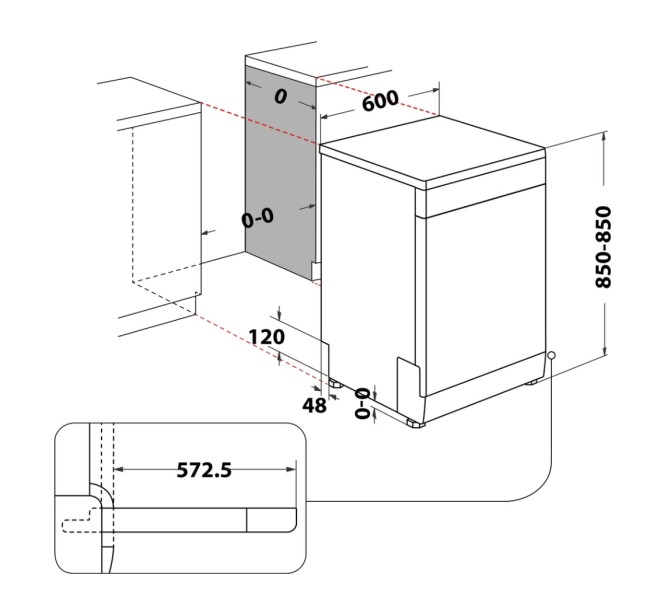 0
600
0-0
850-850
120
48
0-0
572.5