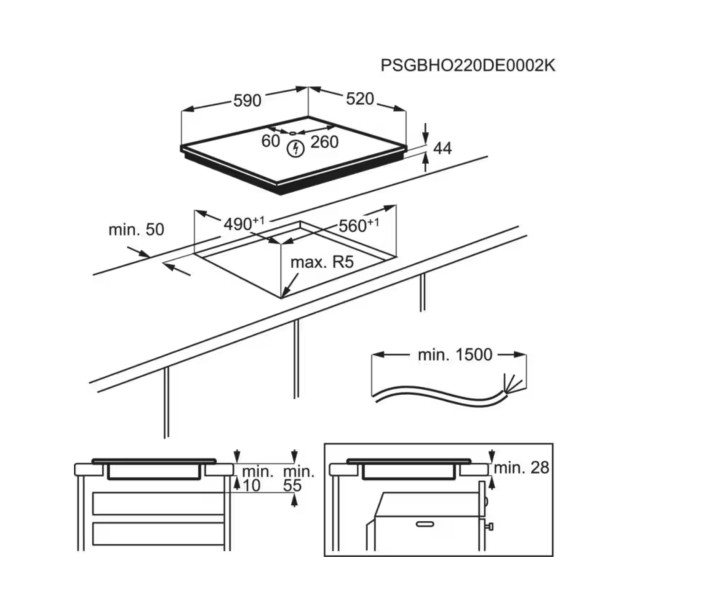 PSGBHO220DE0002K

590
520
60
260
44

min. 50
$490^{+1}$
$560^{+1}$
max. R5

min. 1500

min.
10
min.
55

min. 28