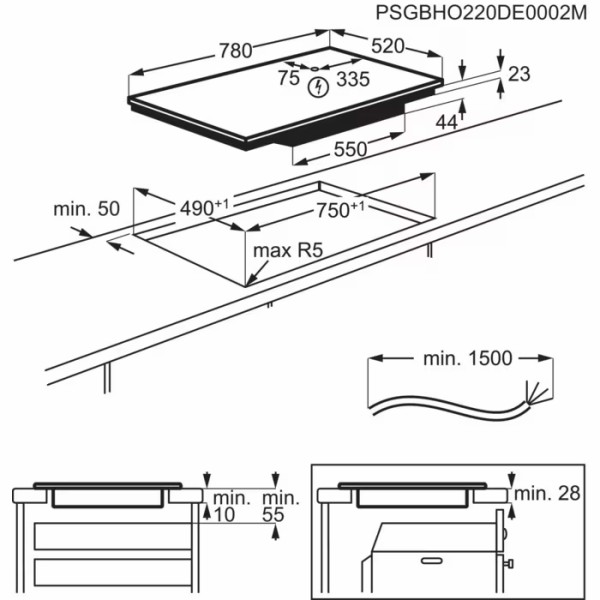 PSGBHO220DE0002M

780
520
75
335
23
44
550

min. 50
$490^{+1}$
$750^{+1}$
max R5

min. 1500

min. 10
min. 55

min. 28