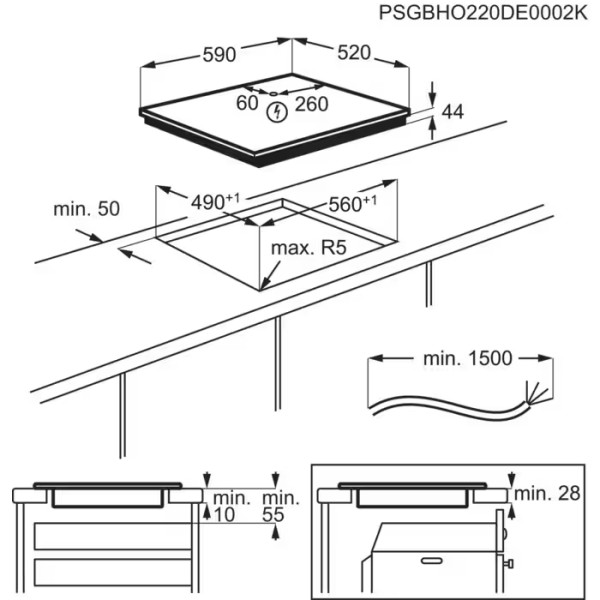 PSGBHO220DE0002K

590

520

60

260

44

min. 50

$490^{+1}$

$560^{+1}$

max. R5

min. 1500

min.
10

min.
55

min. 28