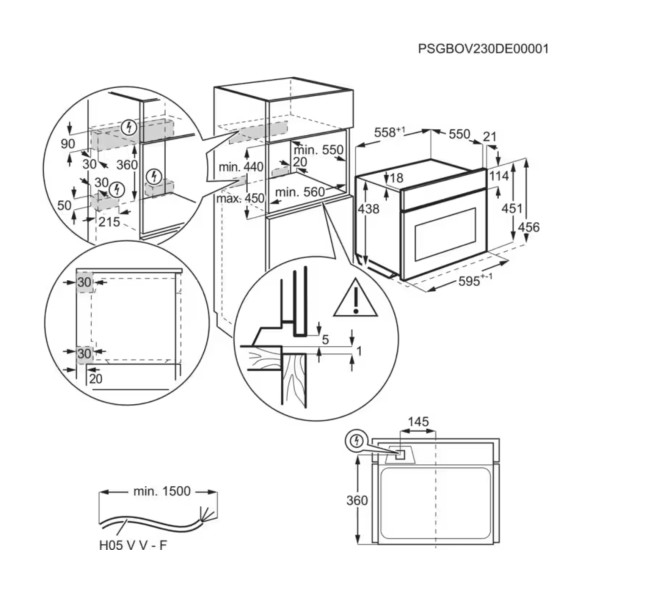 PSGBOV230DE00001

90
30
360
30
50
215

min. 440
max. 450
min. 550
20
min. 560

$558^{+1}$
550
21
18
114
438
451
456
$595^{+-1}$

30
30
20

5
1

145
360

min. 1500
H05 V V - F