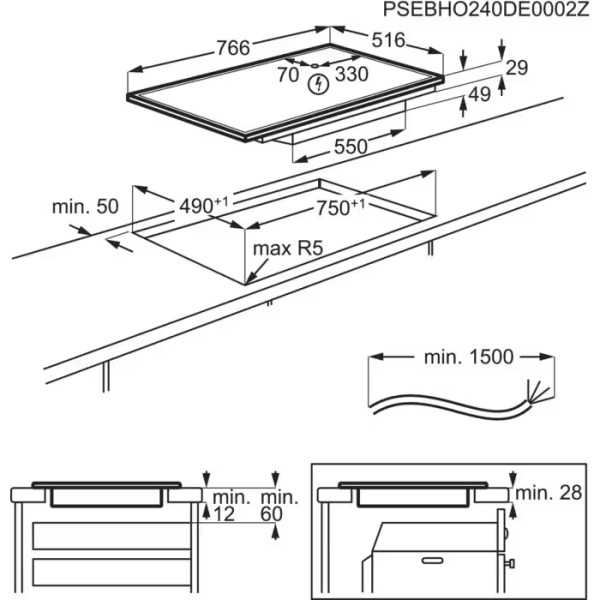 PSEBHO240DE0002Z

766
516
70
330
29
49
550

min. 50
$490^{+1}$
$750^{+1}$
max R5

min. 1500

min. 12
min. 60

min. 28