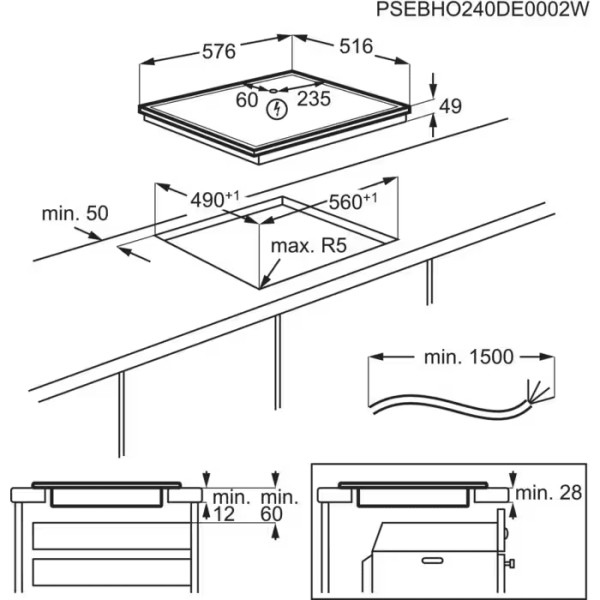 PSEBHO240DE0002W

576

516

60

235

49

$490^{+1}$

$560^{+1}$

min. 50

max. R5

min. 1500

min. 12

min. 60

min. 28