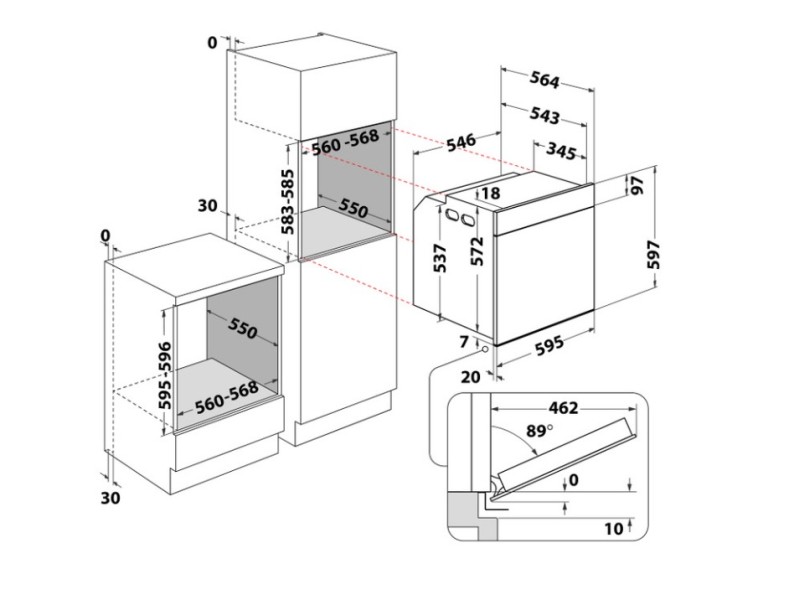 0
560 -568
583-585
550
30
0
550
595-596
560-568
30
564
543
546
345
18
97
537
572
597
7
595
20
462
89°
0
10