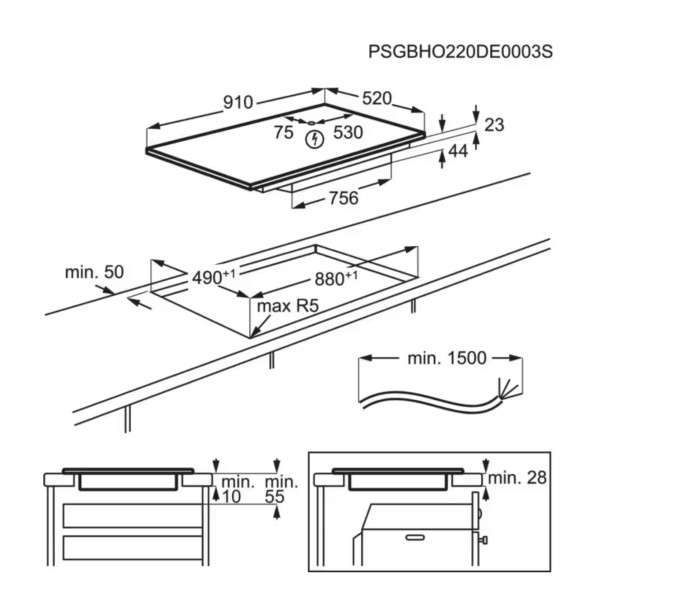 PSGBHO220DE0003S

910
520
75
530
23
44
756

min. 50
$490^{+1}$
$880^{+1}$
max R5

min. 1500

min.
10
min.
55

min. 28