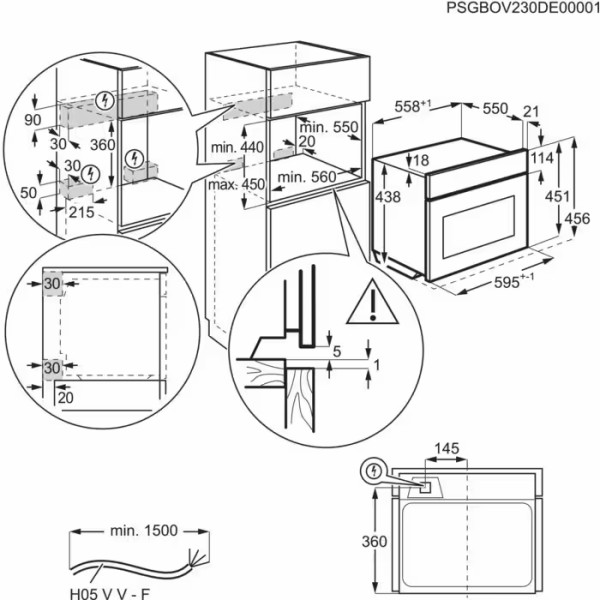 PSGBOV230DE00001

90
30
360
30
50
215

min. 440
max. 450
min. 550
20
min. 560

$558^{+1}$
550
21
18
114
438
451
456
$595^{+-1}$

30
30
20

5
1

145
360

min. 1500
H05 V V - F